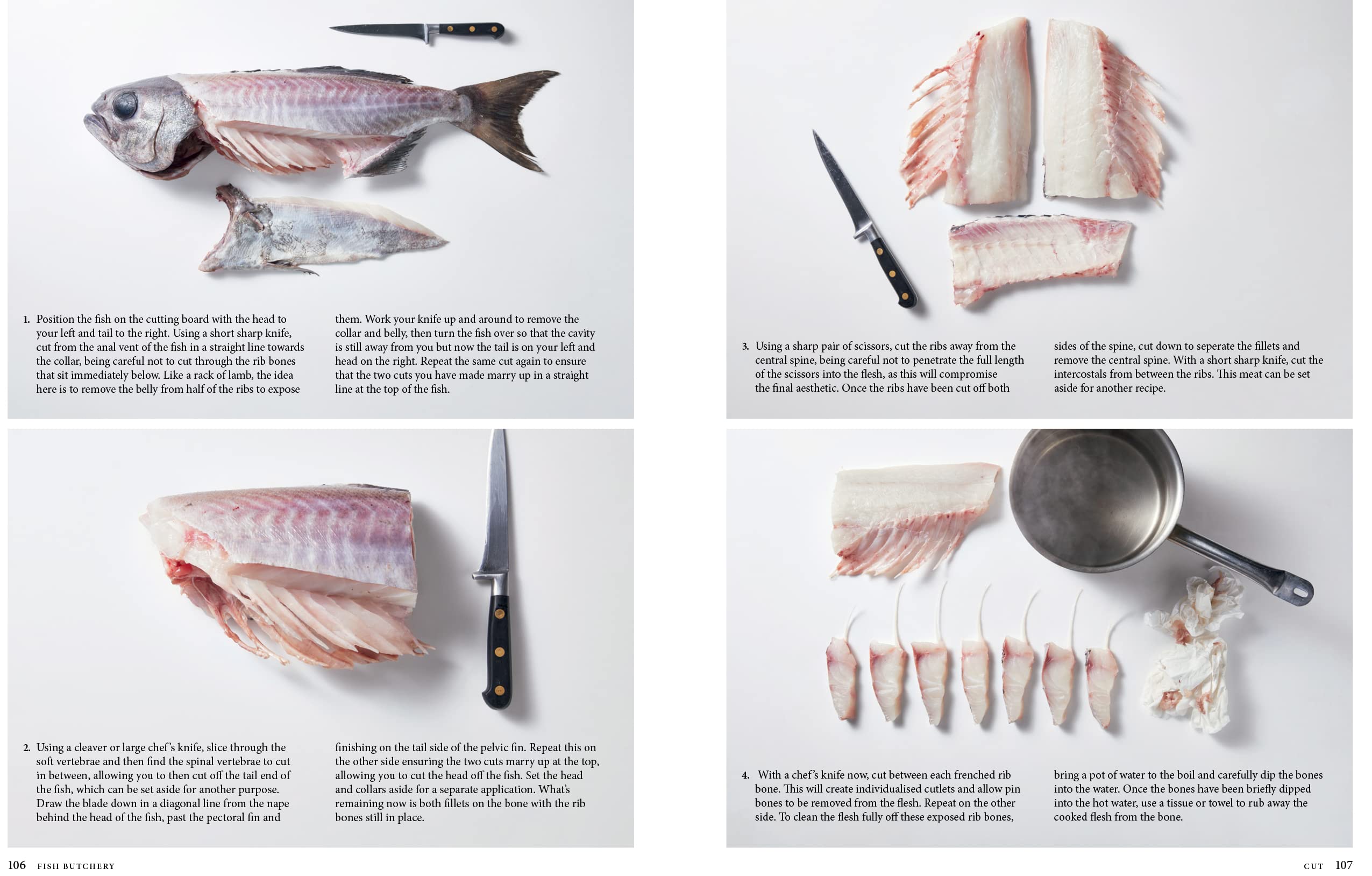 1. Position the fish on the cutting board with the head to your left and tail to the right. Using a short sharp knife, cut from the anal vent of the fish in a straight line towards the collar, being careful not to cut through the rib bones that sit immediately below. Like a rack of lamb, the idea here is to remove the belly from half of the ribs to expose them. Work your knife up and around to remove the collar and belly, then turn the fish over so that the cavity is still away from you but now the tail is on your left and head on the right. Repeat the same cut again to ensure that the two cuts you have made marry up in a straight line at the top of the fish.

2. Using a cleaver or large chef's knife, slice through the soft vertebrae and then find the spinal vertebrae to cut in between, allowing you to then cut off the tail end of the fish, which can be set aside for another purpose. Draw the blade down in a diagonal line from the nape behind the head of the fish, past the pectoral fin and finishing on the tail side of the pelvic fin. Repeat this on the other side ensuring the two cuts marry up at the top, allowing you to cut the head off the fish. Set the head and collars aside for a separate application. What's remaining now is both fillets on the bone with the rib bones still in place.

106 FISH BUTCHERY

3. Using a sharp pair of scissors, cut the ribs away from the central spine, being careful not to penetrate the full length of the scissors into the flesh, as this will compromise the final aesthetic. Once the ribs have been cut off both sides of the spine, cut down to seperate the fillets and remove the central spine. With a short sharp knife, cut the intercostals from between the ribs. This meat can be set aside for another recipe.

4. With a chef's knife now, cut between each frenched rib bone. This will create individualised cutlets and allow pin bones to be removed from the flesh. Repeat on the other side. To clean the flesh fully off these exposed rib bones, bring a pot of water to the boil and carefully dip the bones into the water. Once the bones have been briefly dipped into the hot water, use a tissue or towel to rub away the cooked flesh from the bone.

CUT 107